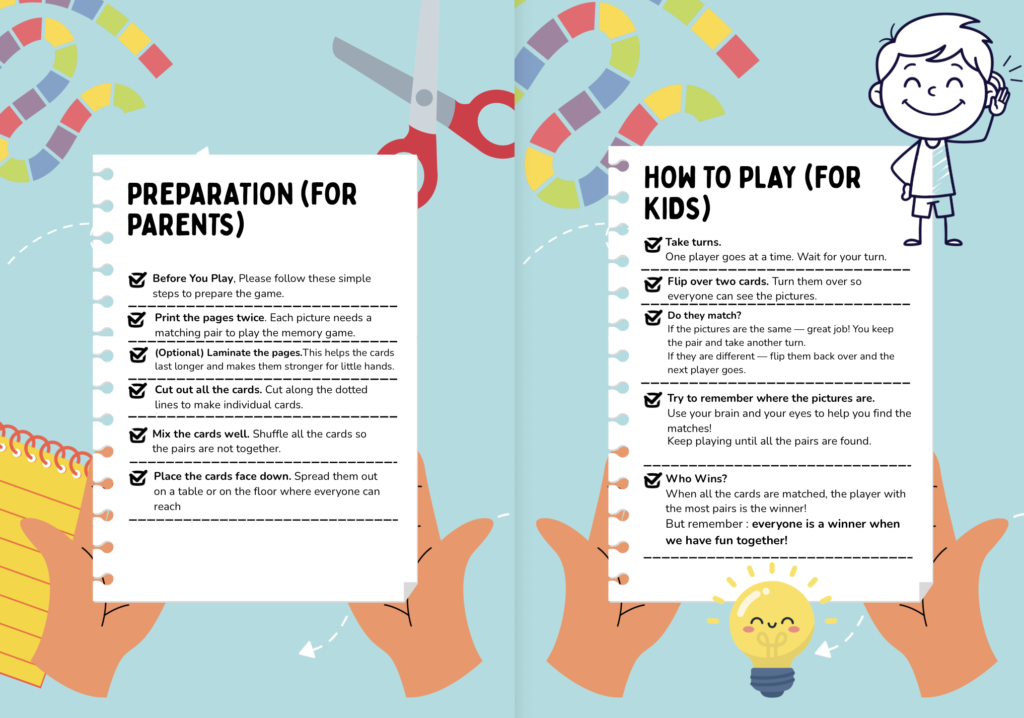 PREPARATION (FOR PARENTS)

Before You Play, Please follow these simple steps to prepare the game.

Print the pages twice. Each picture needs a matching pair to play the memory game.

(Optional) Laminate the pages.This helps the cards last longer and makes them stronger for little hands.

Cut out all the cards. Cut along the dotted lines to make individual cards.

Mix the cards well. Shuffle all the cards so the pairs are not together.

Place the cards face down. Spread them out on a table or on the floor where everyone can reach

HOW TO PLAY (FOR KIDS)

Take turns.
One player goes at a time. Wait for your turn.

Flip over two cards. Turn them over so everyone can see the pictures.

Do they match?
If the pictures are the same — great job! You keep the pair and take another turn.
If they are different — flip them back over and the next player goes.

Try to remember where the pictures are.
Use your brain and your eyes to help you find the matches!
Keep playing until all the pairs are found.

Who Wins?
When all the cards are matched, the player with the most pairs is the winner!
But remember : everyone is a winner when we have fun together!